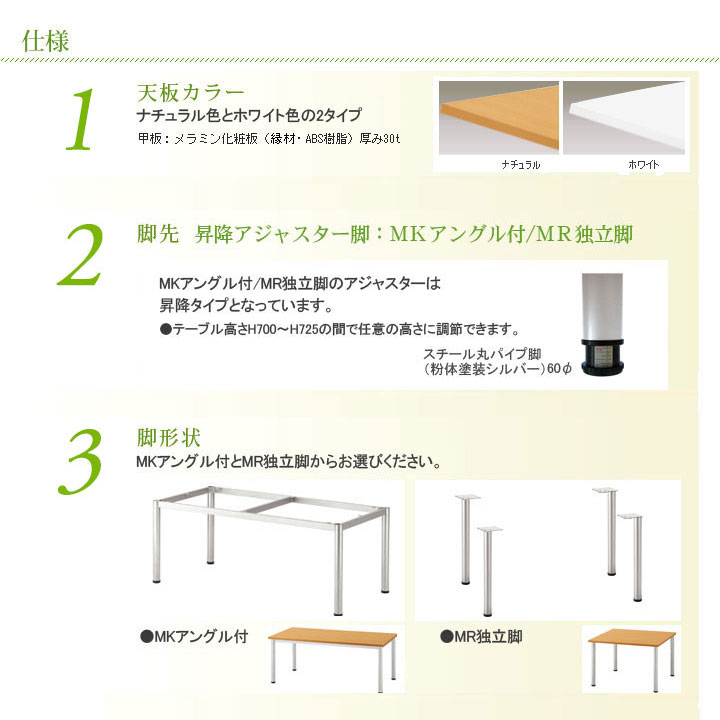 仕様

1

天板カラー

ナチュラル色とホワイト色の2タイプ

甲板：メラミン化粧板（縁材・ABS樹脂）厚み30t

ナチュラル

ホワイト

2

脚先　昇降アジャスター脚：MKアングル付/MR独立脚

MKアングル付/MR独立脚のアジャスターは昇降タイプとなっています。

●テーブル高さH700～H725の間で任意の高さに調節できます。

スチール丸パイプ脚（粉体塗装シルバー）60φ

3

脚形状

MKアングル付とMR独立脚からお選びください。

●MKアングル付

●MR独立脚